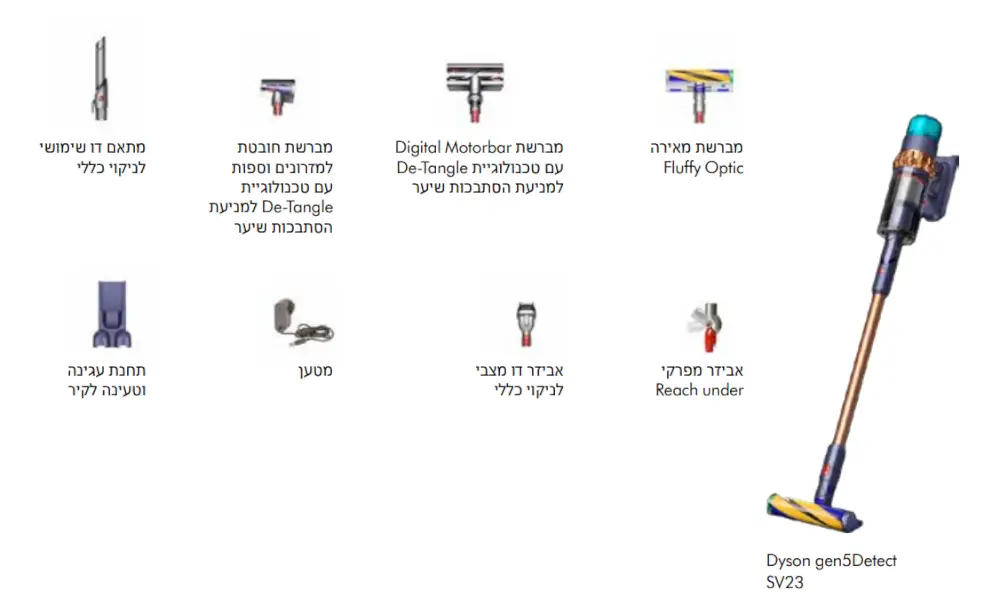 מברשת מאירה
Fluffy Optic

מברשת Digital Motorbar
עם טכנולוגיית De-Tangle
למניעת הסתבכות שיער

מברשת חובטת
למזרונים וספות
עם טכנולוגיית
De-Tangle למניעת
הסתבכות שיער

מתאם דו שימושי
לניקוי כללי

אביזר מפרקי
Reach under

אביזר דו מצבי
לניקוי כללי

מטען

תחנת עגינה
וטעינה לקיר

Dyson gen5Detect
SV23