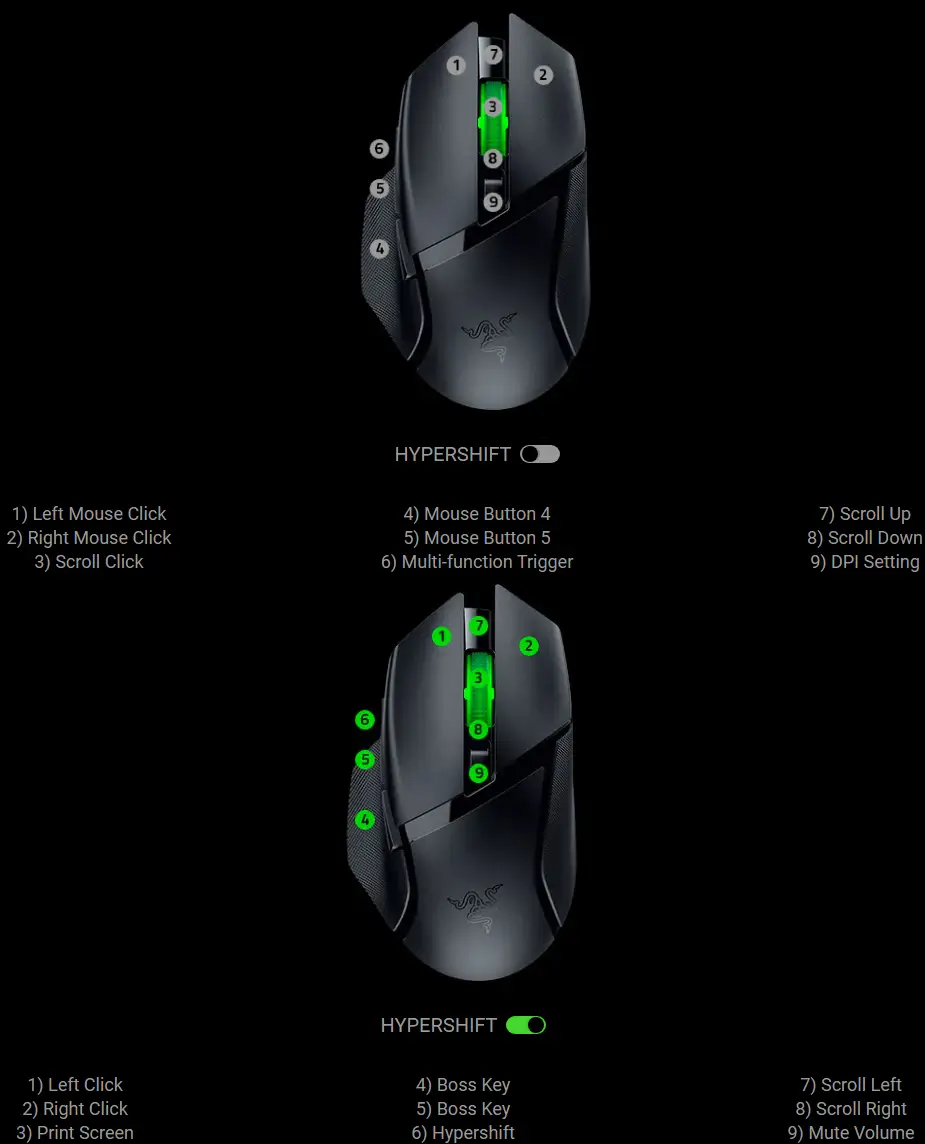 1
7
2
3
6
8
5
9
4

HYPERSHIFT

1) Left Mouse Click
2) Right Mouse Click
3) Scroll Click

4) Mouse Button 4
5) Mouse Button 5
6) Multi-function Trigger

7) Scroll Up
8) Scroll Down
9) DPI Setting

1
7
2
3
6
8
5
9
4

HYPERSHIFT

1) Left Click
2) Right Click
3) Print Screen

4) Boss Key
5) Boss Key
6) Hypershift

7) Scroll Left
8) Scroll Right
9) Mute Volume